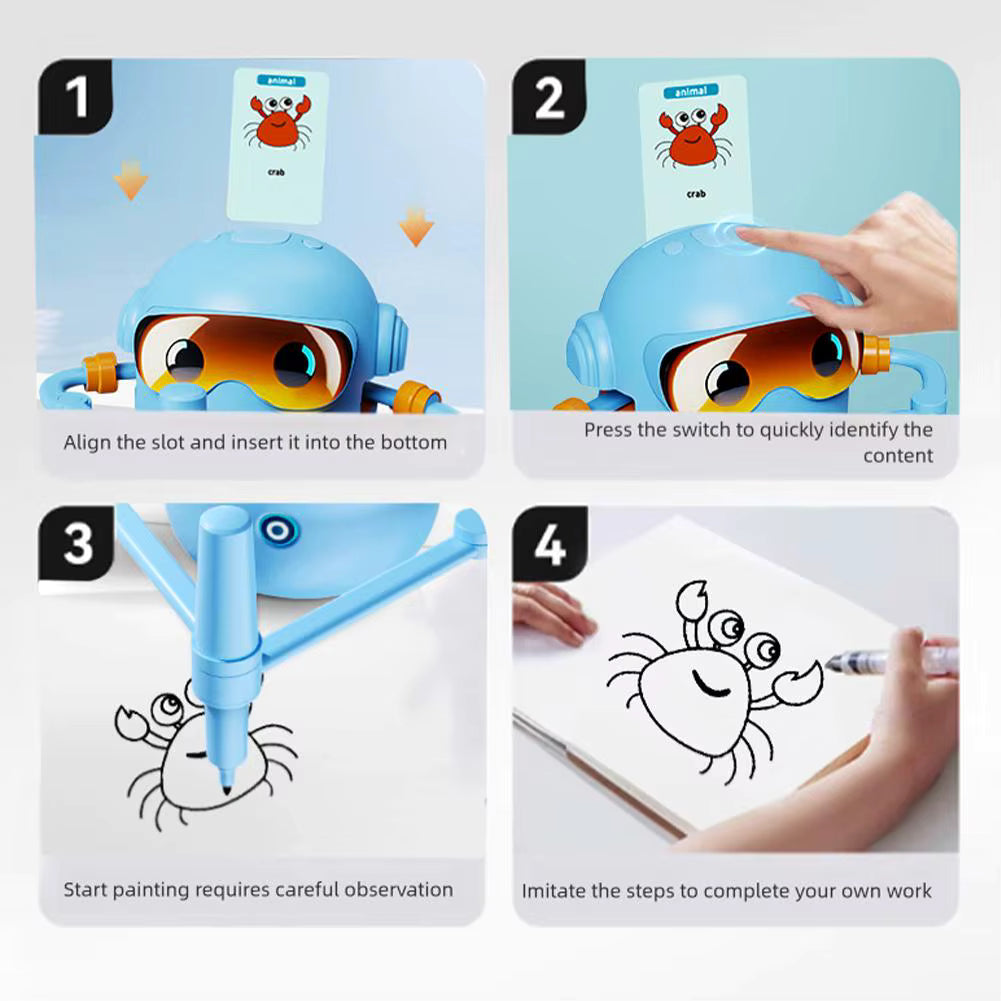 1

animal

crab

Align the slot and insert it into the bottom

2

animal

crab

Press the switch to quickly identify the content

3

Start painting requires careful observation

4

Imitate the steps to complete your own work